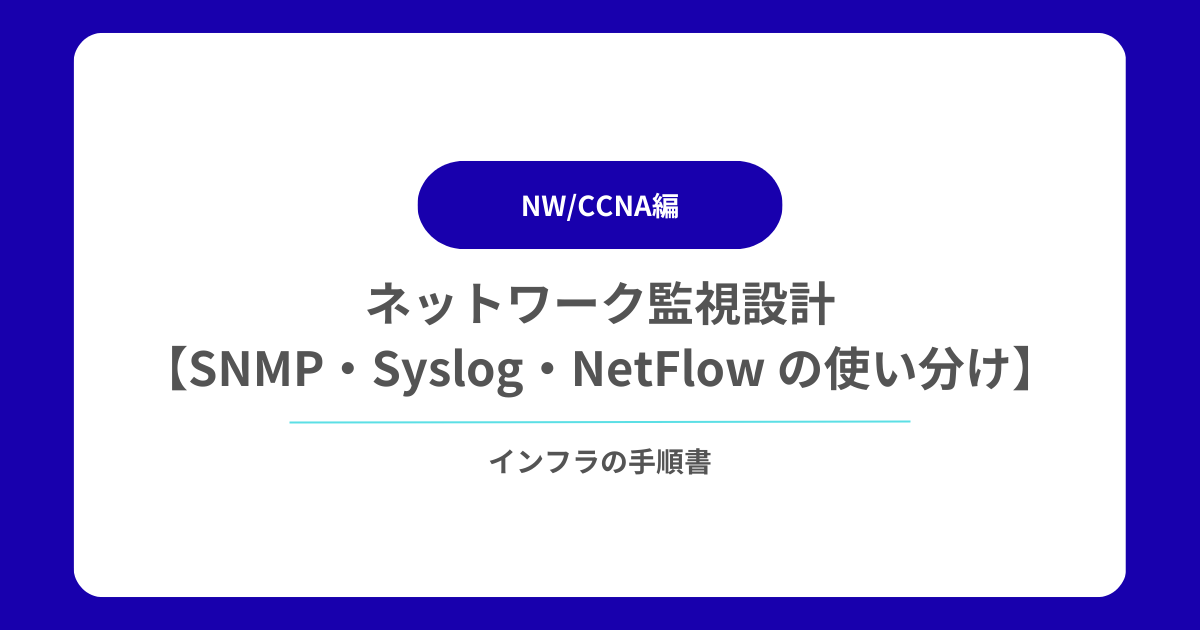 NW/CCNA編

ネットワーク監視設計
【SNMP・Syslog・NetFlowの使い分け】

インフラの手順書