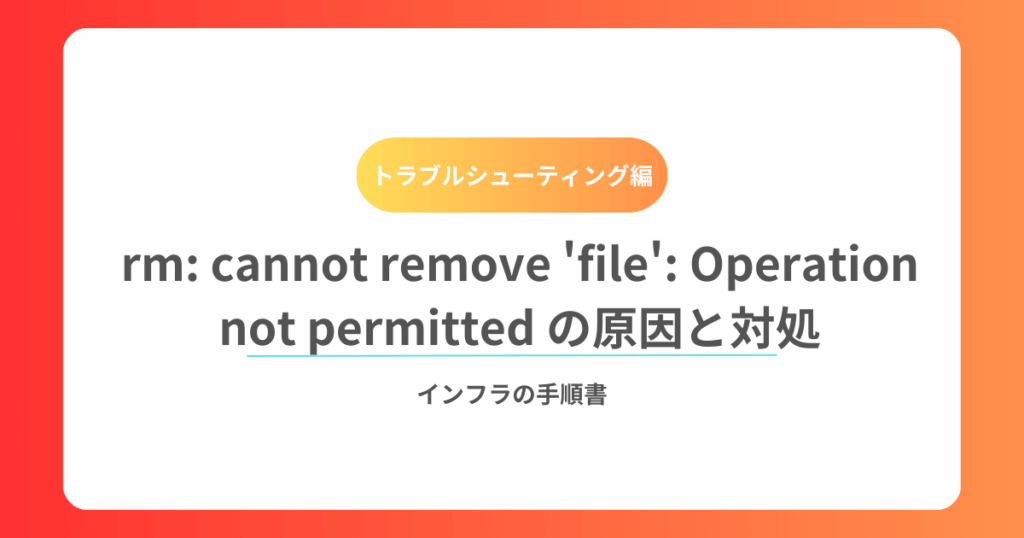 トラブルシューティング編

rm: cannot remove 'file': Operation not permitted の原因と対処

インフラの手順書