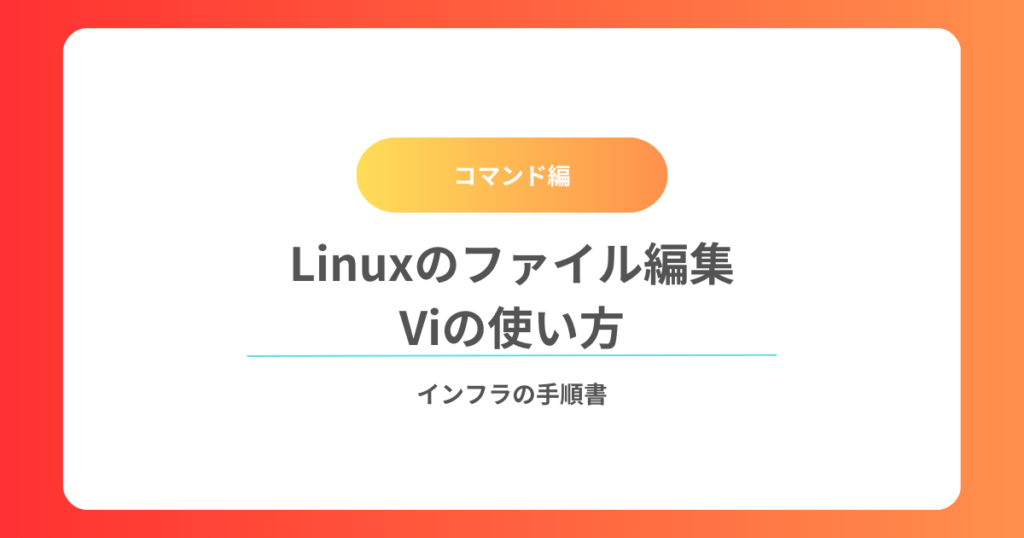 コマンド編

Linuxのファイル編集
Viの使い方

インフラの手順書